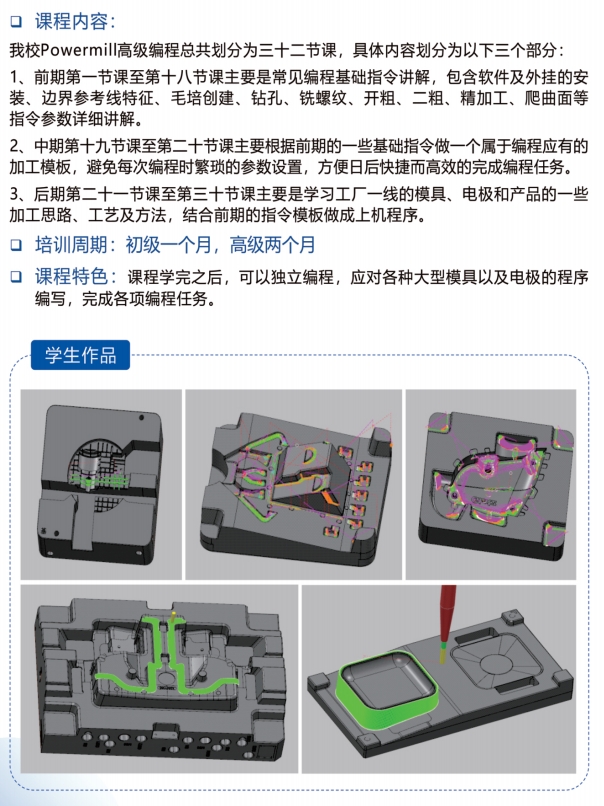 ❑ 课程内容：

我校Powermill高级编程总共划分为三十二节课，具体内容划分为以下三个部分：

1、前期第一节课至第十八节课主要是常见编程基础指令讲解，包含软件及外挂的安装、边界参考线特征、毛培创建、钻孔、铣螺纹、开粗、二粗、精加工、爬曲面等指令参数详细讲解。

2、中期第十九节课至第二十节课主要根据前期的一些基础指令做一个属于编程应有的加工模板，避免每次编程时繁琐的参数设置，方便日后快捷而高效的完成编程任务。

3、后期第二十一节课至第三十节课主要是学习工厂一线的模具、电极和产品的一些加工思路、工艺及方法，结合前期的指令模板做成上机程序。

❑ 培训周期：初级一个月，高级两个月

❑ 课程特色：课程学完之后，可以独立编程，应对各种大型模具以及电极的程序编写，完成各项编程任务。

学生作品